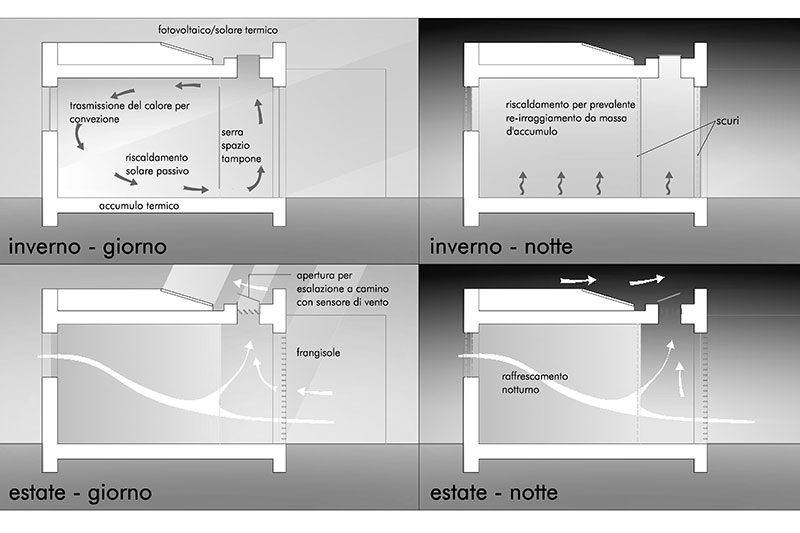 fotovoltaico/solare termico

trasmissione del calore per convezione

serra spazio tampone

riscaldamento solare passivo

accumulo termico

inverno - giorno

riscaldamento per prevalente re-irraggiamento da massa d'accumulo

scuri

inverno - notte

apertura per esalazione a camino con sensore di vento

frangisole

estate - giorno

raffrescamento notturno

estate - notte