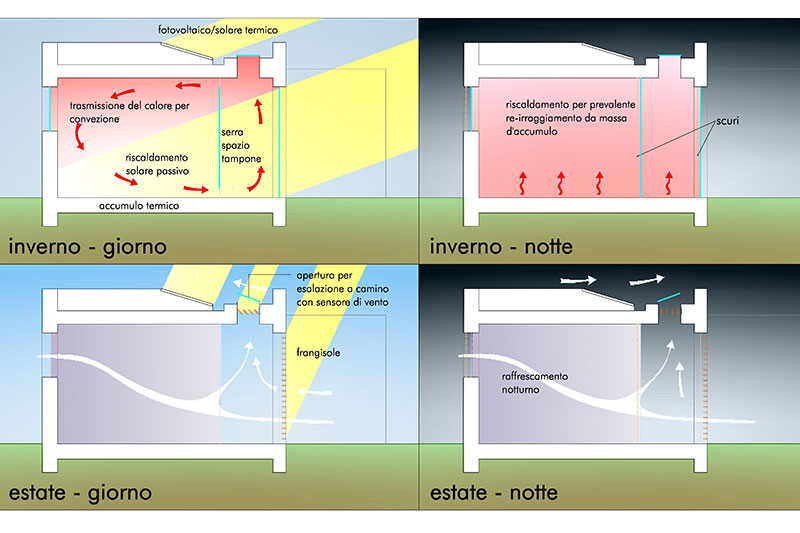 fotovoltaico/solare termico

trasmissione del calore per convezione

serra spazio tampone

riscaldamento solare passivo

accumulo termico

inverno - giorno

riscaldamento per prevalente re-irraggiamento da massa d'accumulo

scuri

inverno - notte

apertura per esalazione a camino con sensore di vento

frangisole

estate - giorno

raffrescamento notturno

estate - notte